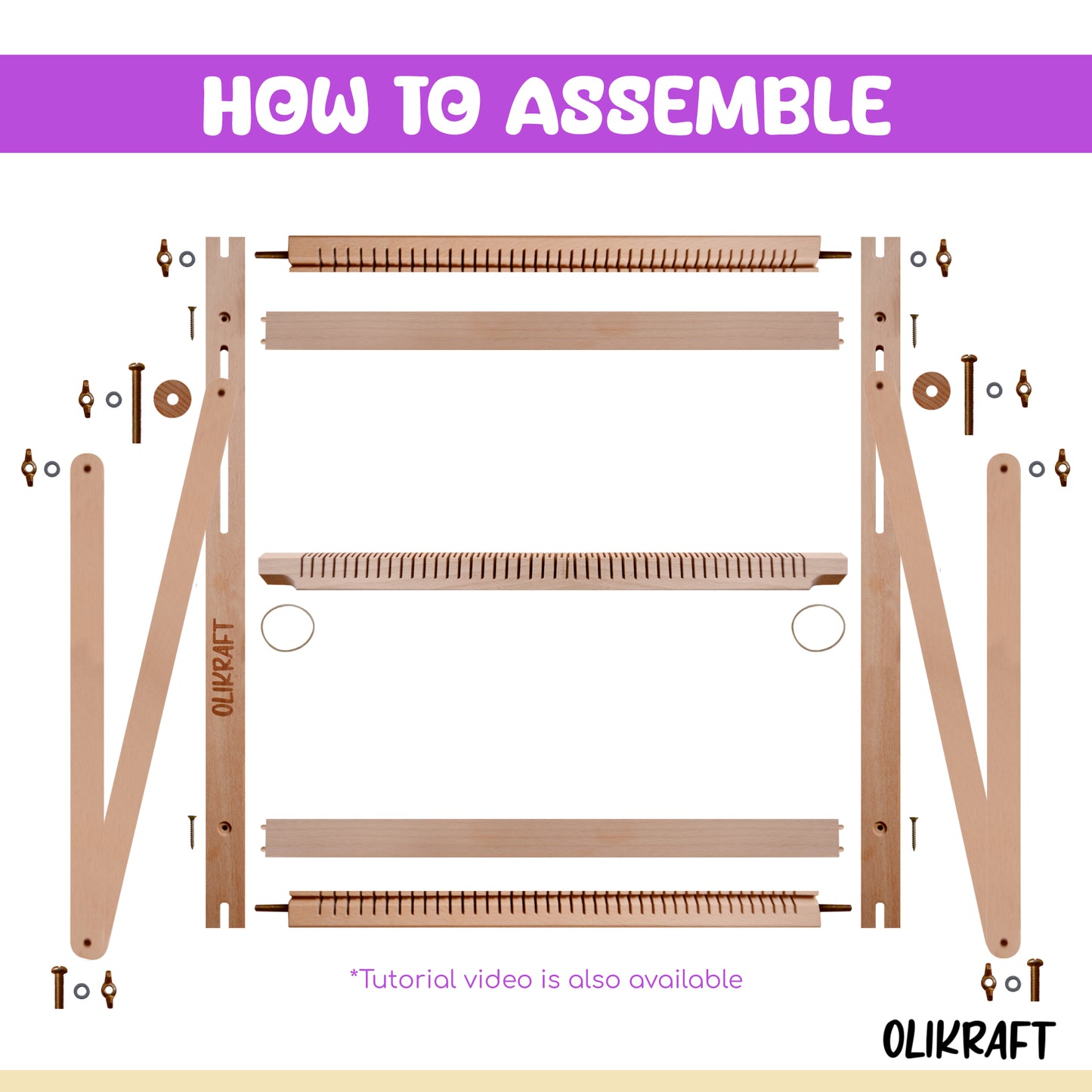 HOW TO ASSEMBLE

OLIKRAFT

*Tutorial video is also available

OLIKRAFT