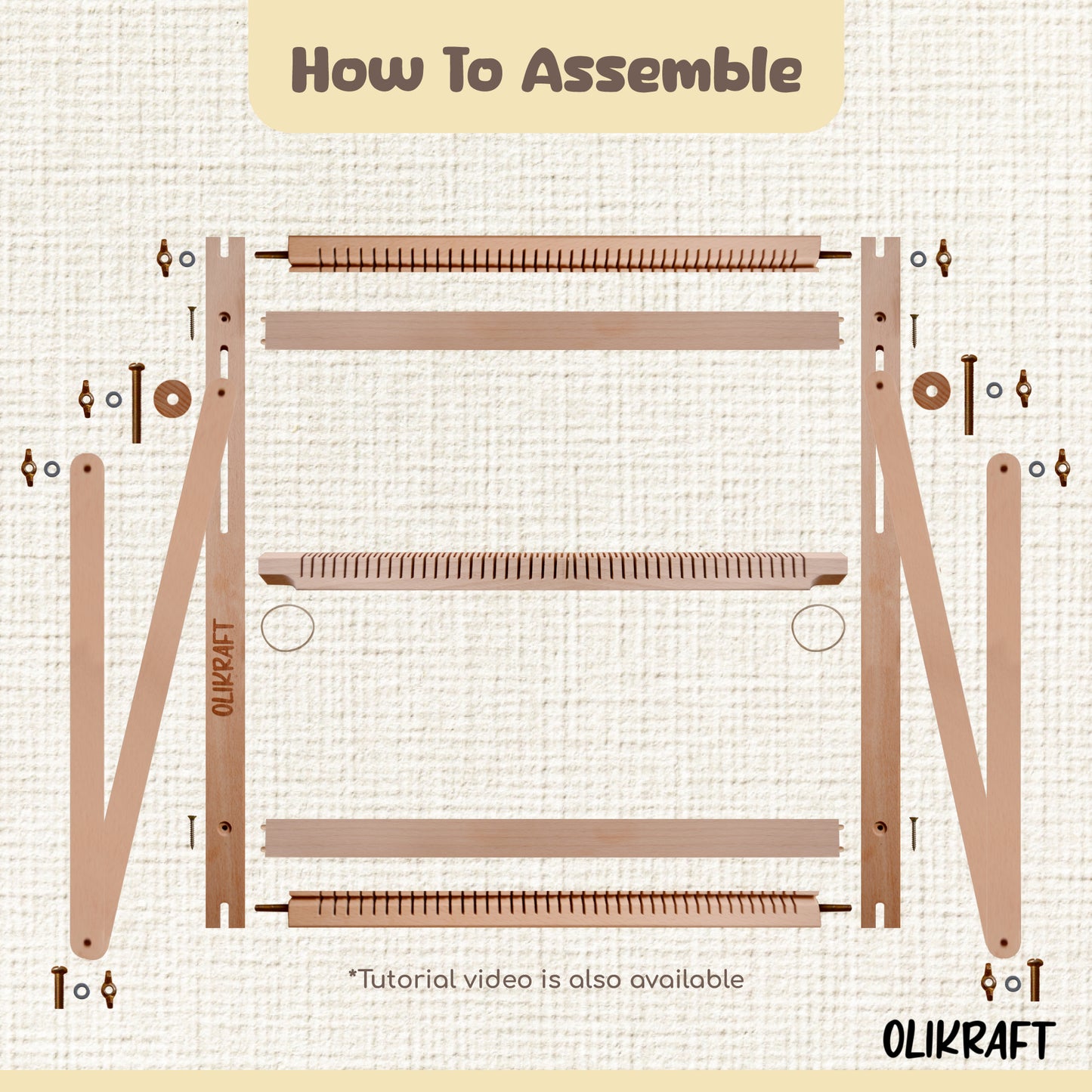 How To Assemble

OLIKRAFT

*Tutorial video is also available

OLIKRAFT