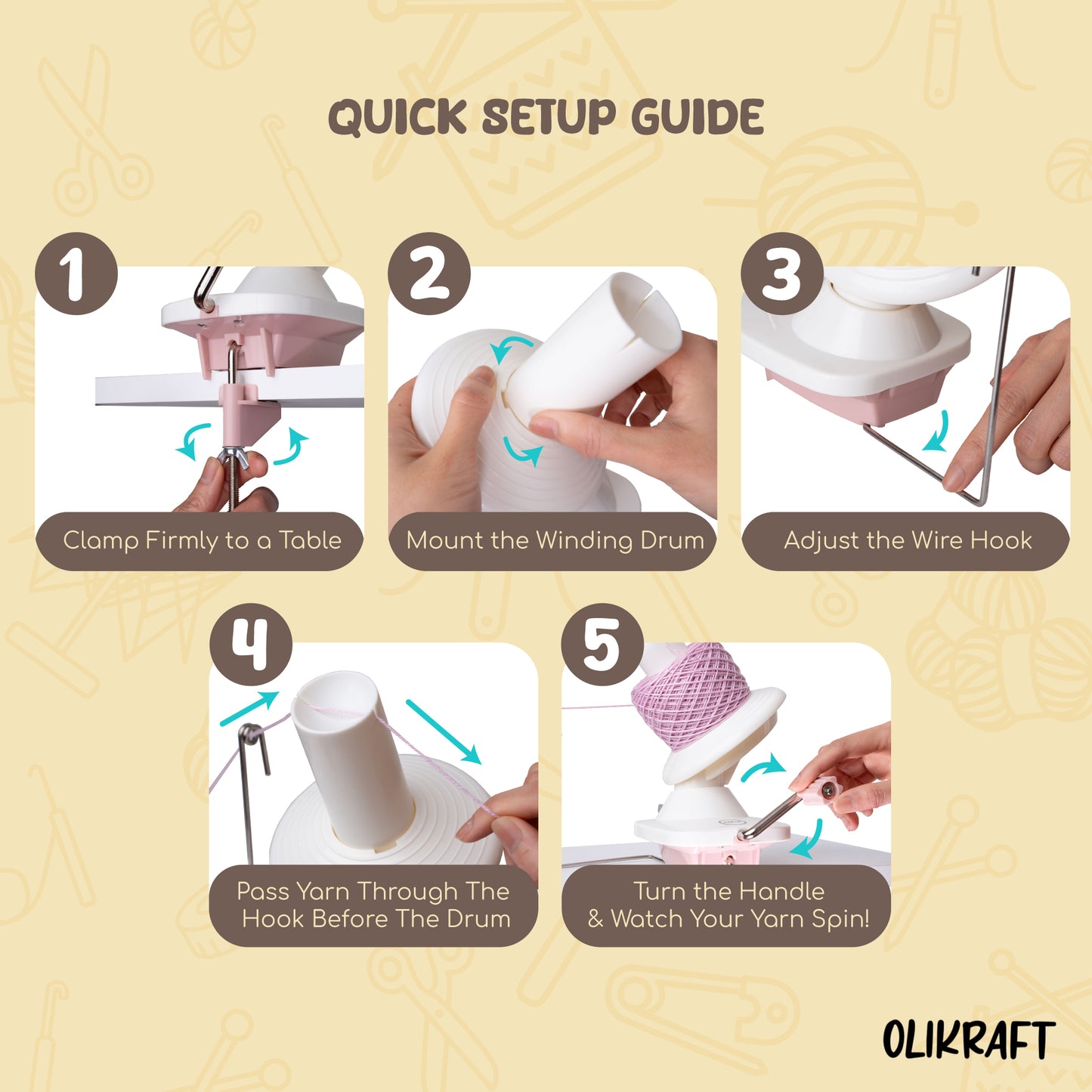 QUICK SETUP GUIDE

1

Clamp Firmly to a Table

2

Mount the Winding Drum

3

Adjust the Wire Hook

4

Pass Yarn Through The Hook Before The Drum

5

Turn the Handle & Watch Your Yarn Spin!

OLIKRAFT