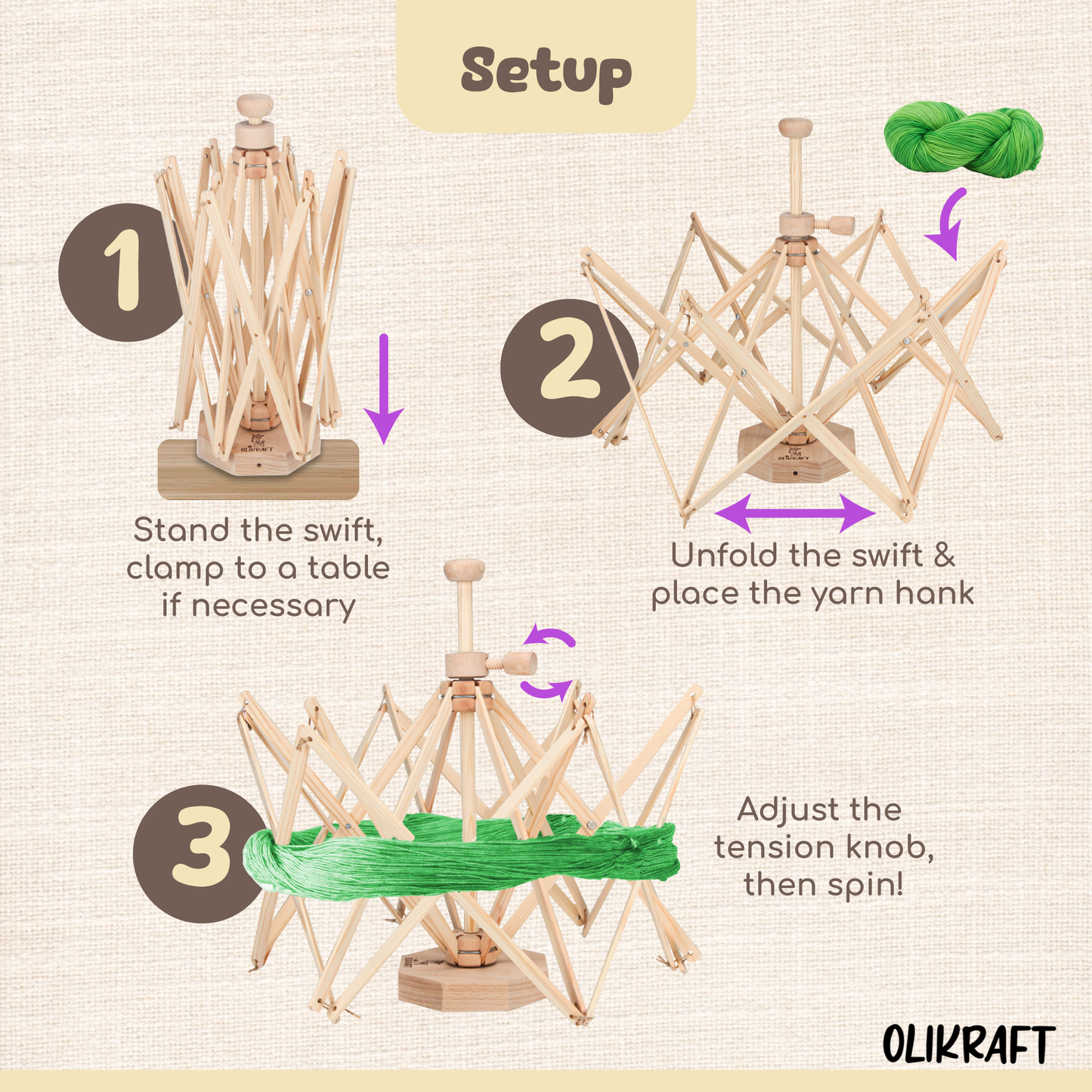 Setup

1

OLIKRAFT

Stand the swift, clamp to a table if necessary

2

OLIKRAFT

Unfold the swift & place the yarn hank

3

Adjust the tension knob, then spin!

OLIKRAFT