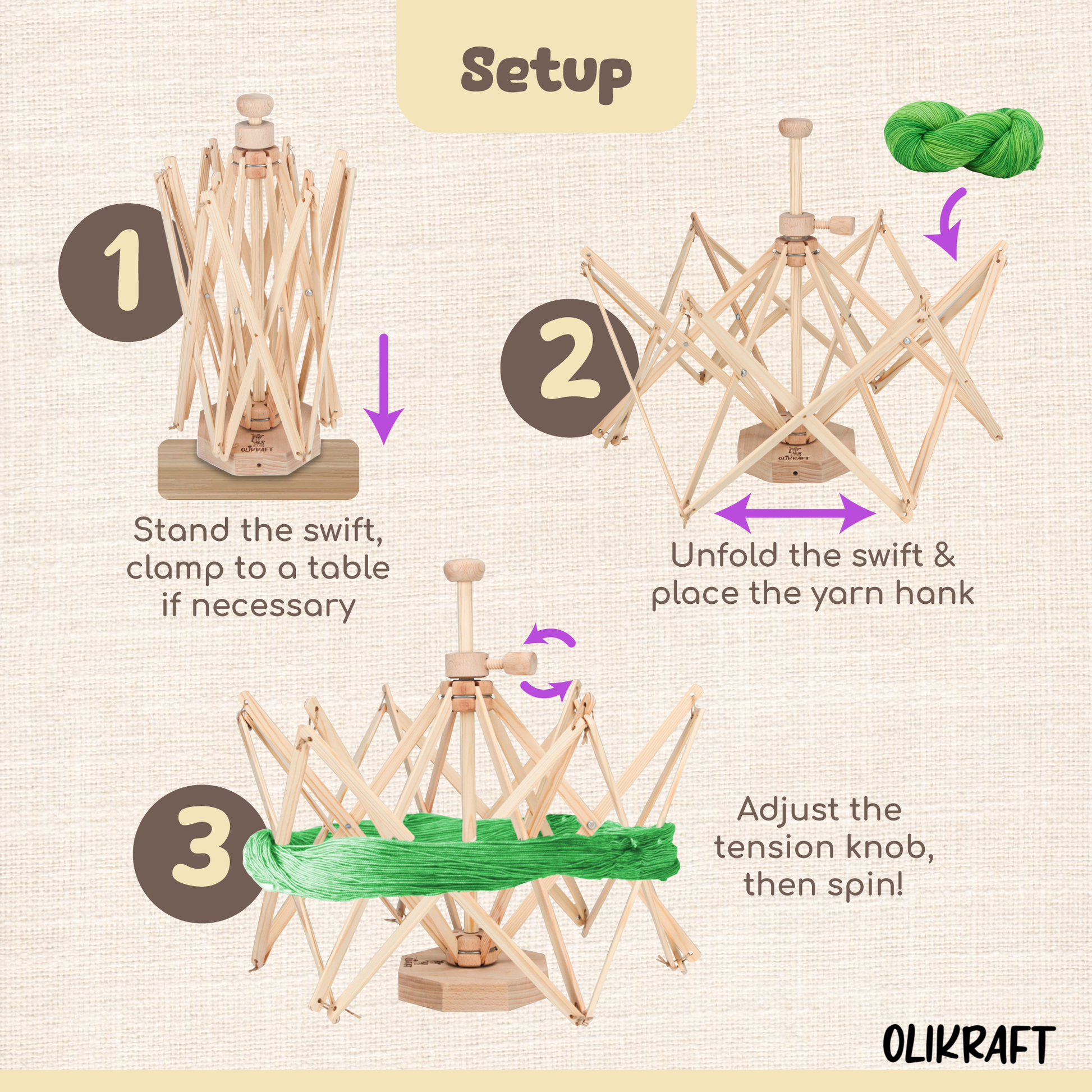 Setup

1

OLIKRAFT

Stand the swift, clamp to a table if necessary

2

OLIKRAFT

Unfold the swift & place the yarn hank

3

Adjust the tension knob, then spin!

OLIKRAFT